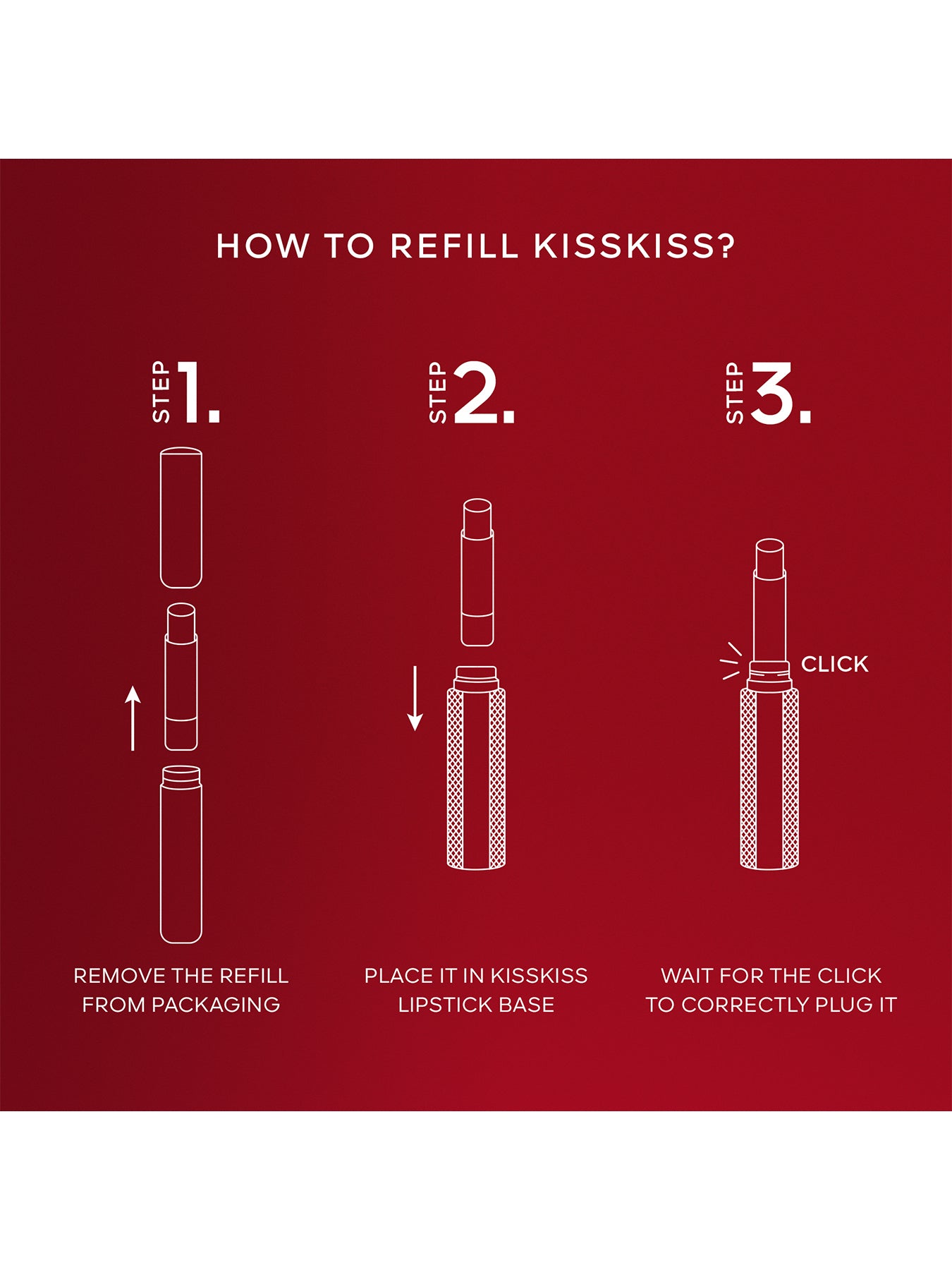 HOW TO REFILL KISSKISS?

STEP 1.

REMOVE THE REFILL FROM PACKAGING

STEP 2.

PLACE IT IN KISSKISS LIPSTICK BASE

STEP 3.

CLICK

WAIT FOR THE CLICK TO CORRECTLY PLUG IT