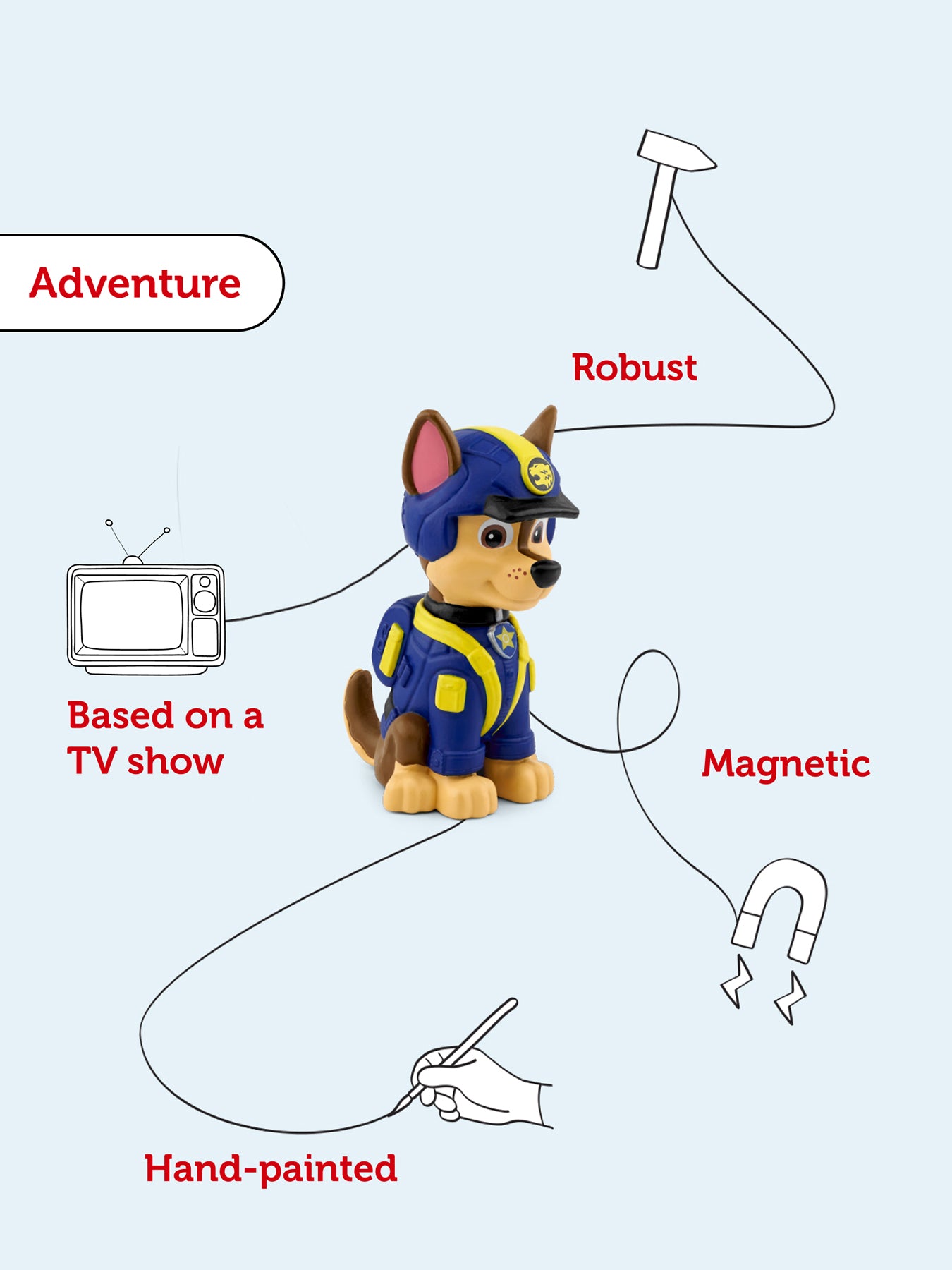 Adventure

Robust

Based on a TV show

Magnetic

Hand-painted