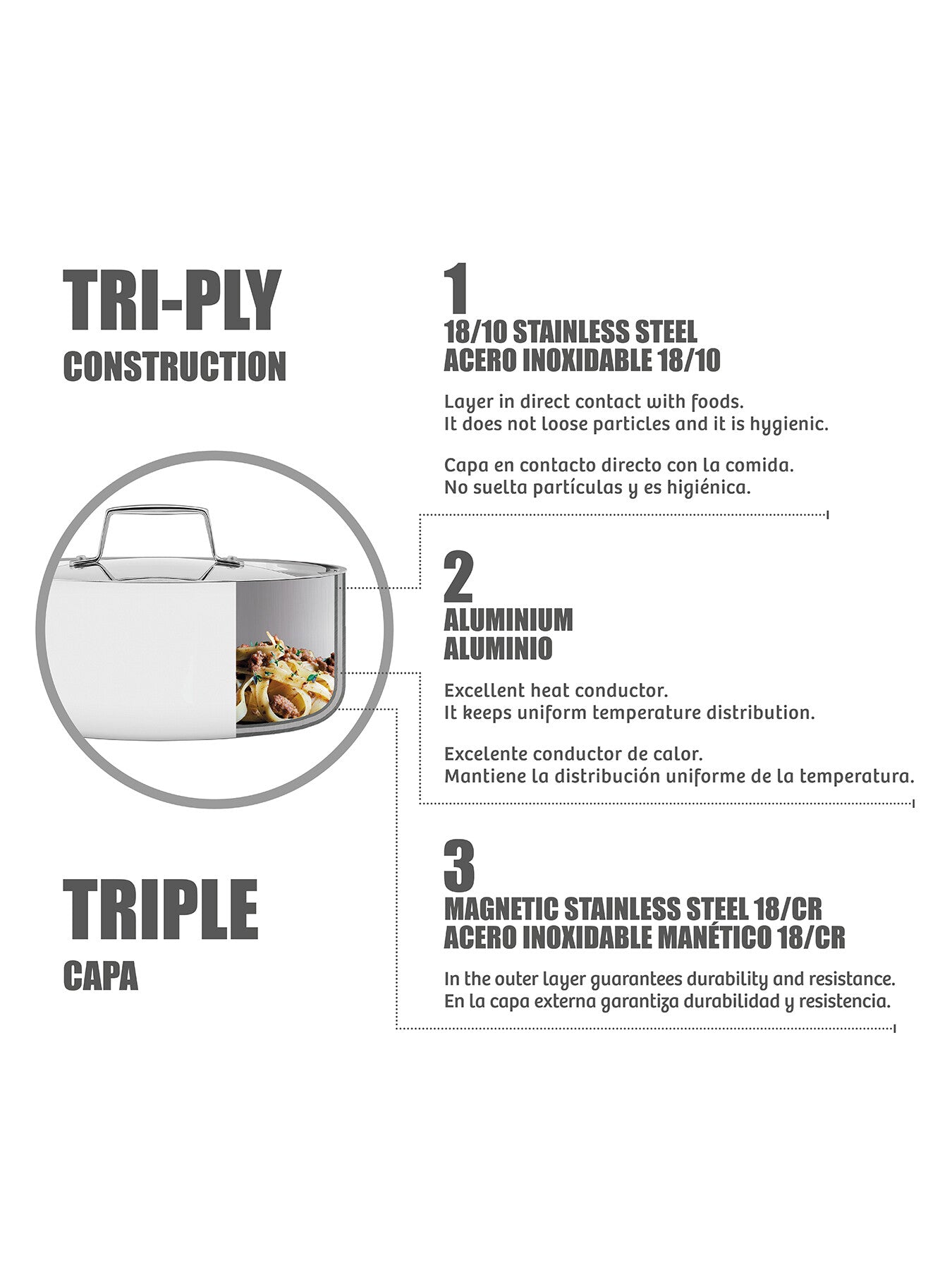 TRI-PLY
CONSTRUCTION

TRIPLE
CAPA

1
18/10 STAINLESS STEEL
ACERO INOXIDABLE 18/10

Layer in direct contact with foods.
It does not loose particles and it is hygienic.

Capa en contacto directo con la comida.
No suelta partículas y es higiénica.

2
ALUMINIUM
ALUMINIO

Excellent heat conductor.
It keeps uniform temperature distribution.

Excelente conductor de calor.
Mantiene la distribución uniforme de la temperatura.

3
MAGNETIC STAINLESS STEEL 18/CR
ACERO INOXIDABLE MANÉTICO 18/CR

In the outer layer guarantees durability and resistance.
En la capa externa garantiza durabilidad y resistencia.