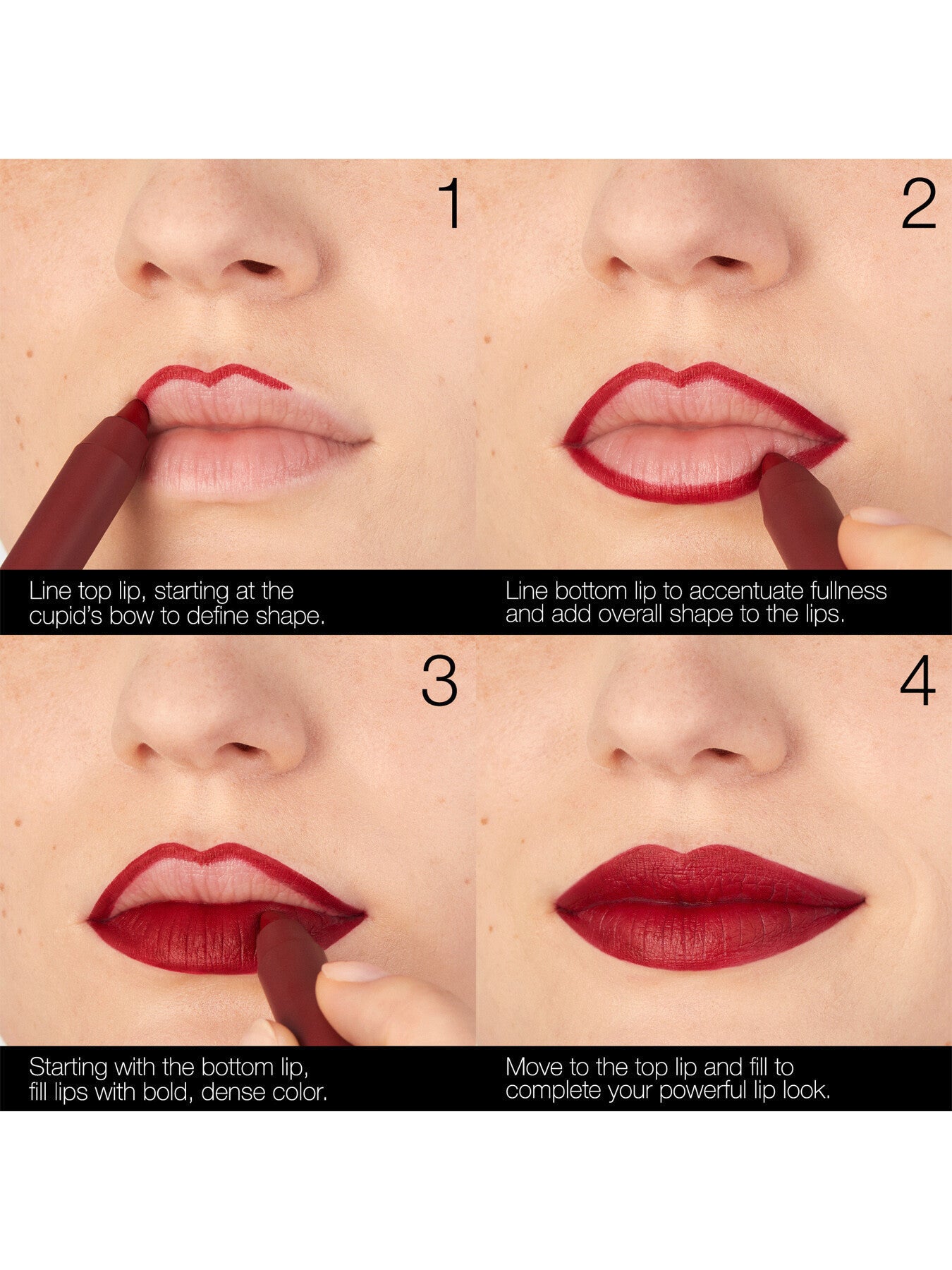 1

Line top lip, starting at the cupid's bow to define shape.

2

Line bottom lip to accentuate fullness and add overall shape to the lips.

3

Starting with the bottom lip, fill lips with bold, dense color.

4

Move to the top lip and fill to complete your powerful lip look.