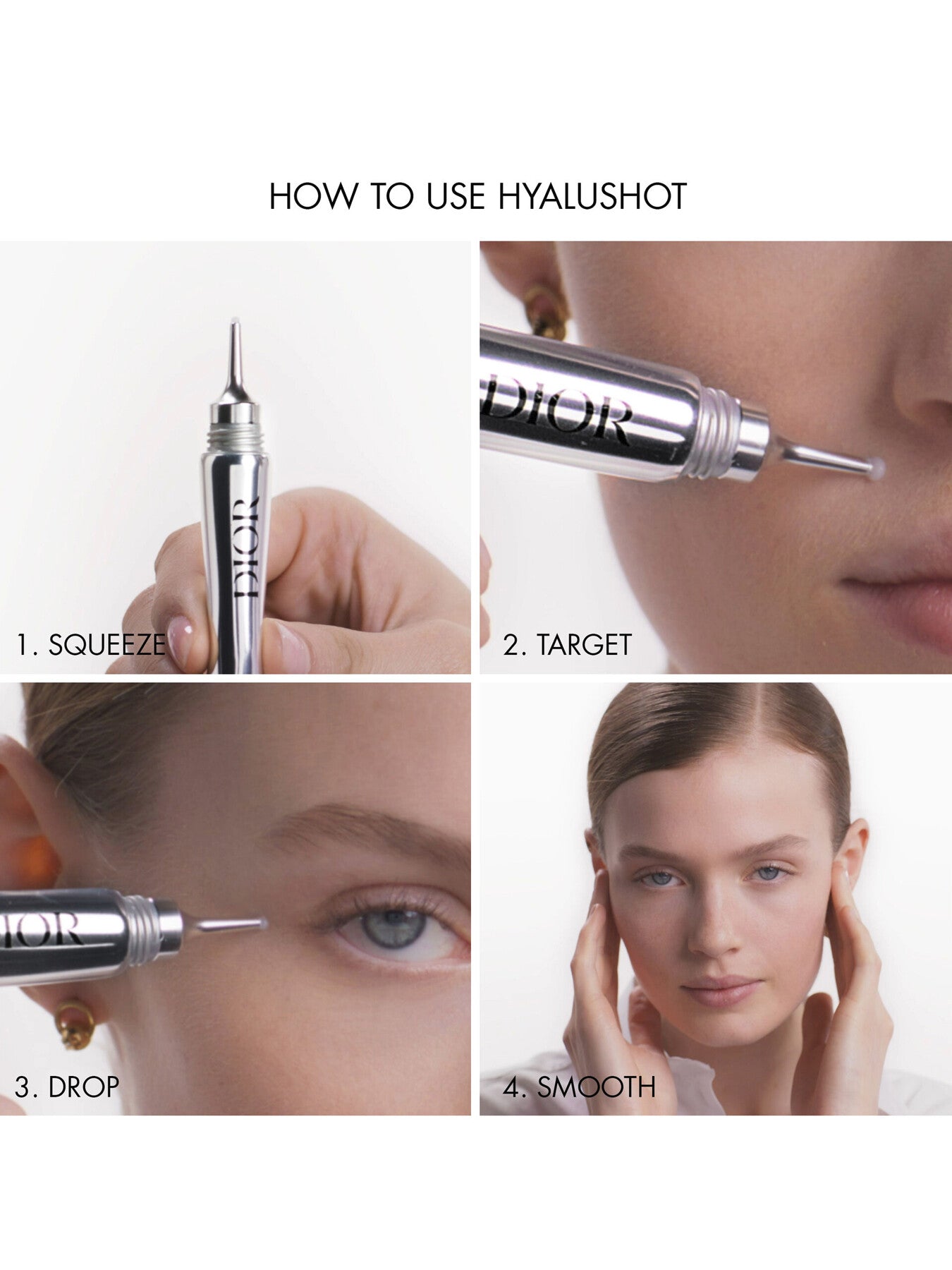 HOW TO USE HYALUSHOT

DIOR

1. SQUEEZE

DIOR

2. TARGET

IOR

3. DROP

4. SMOOTH