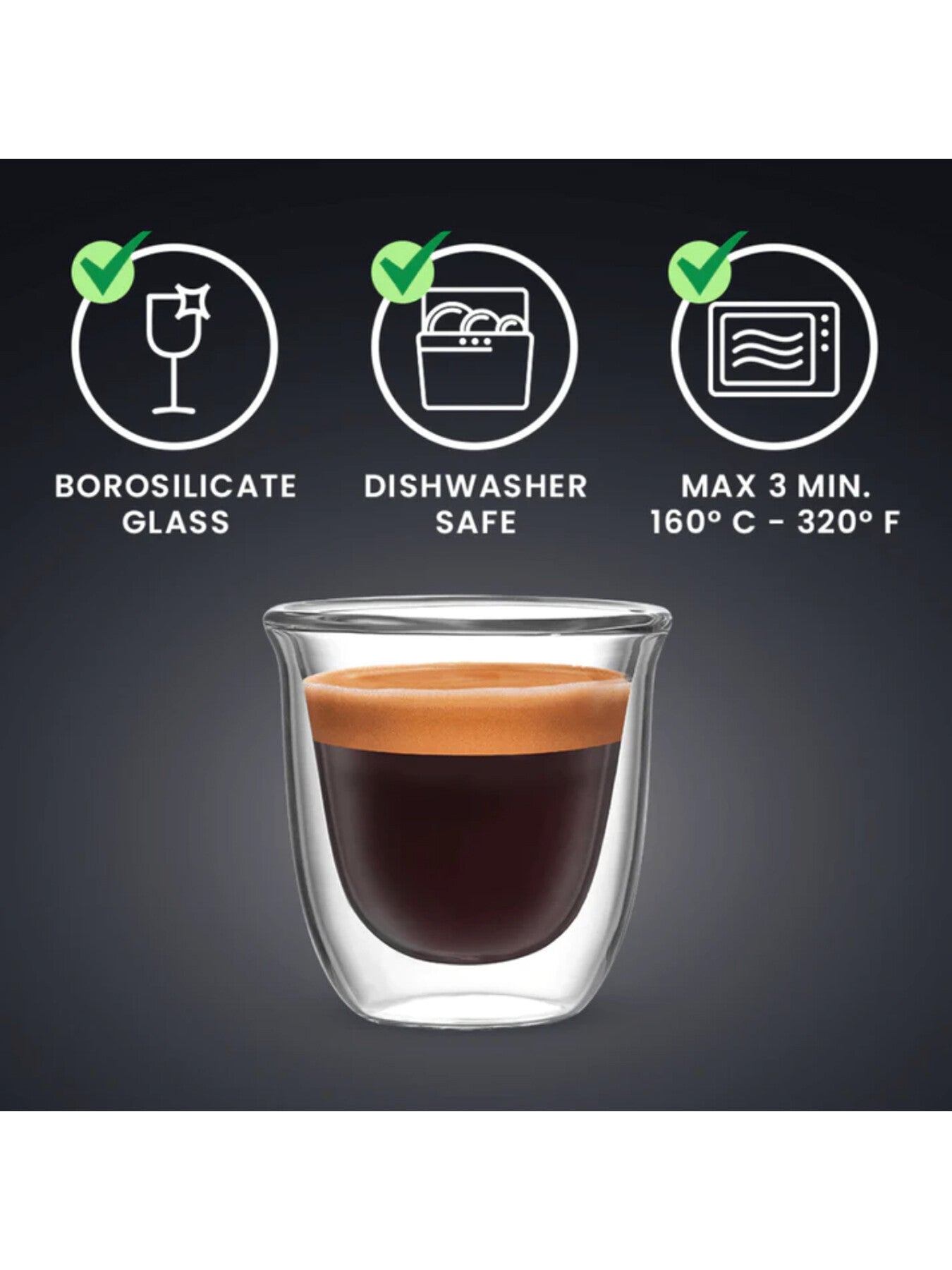 BOROSILICATE GLASS

DISHWASHER SAFE

MAX 3 MIN.
160° C - 320° F