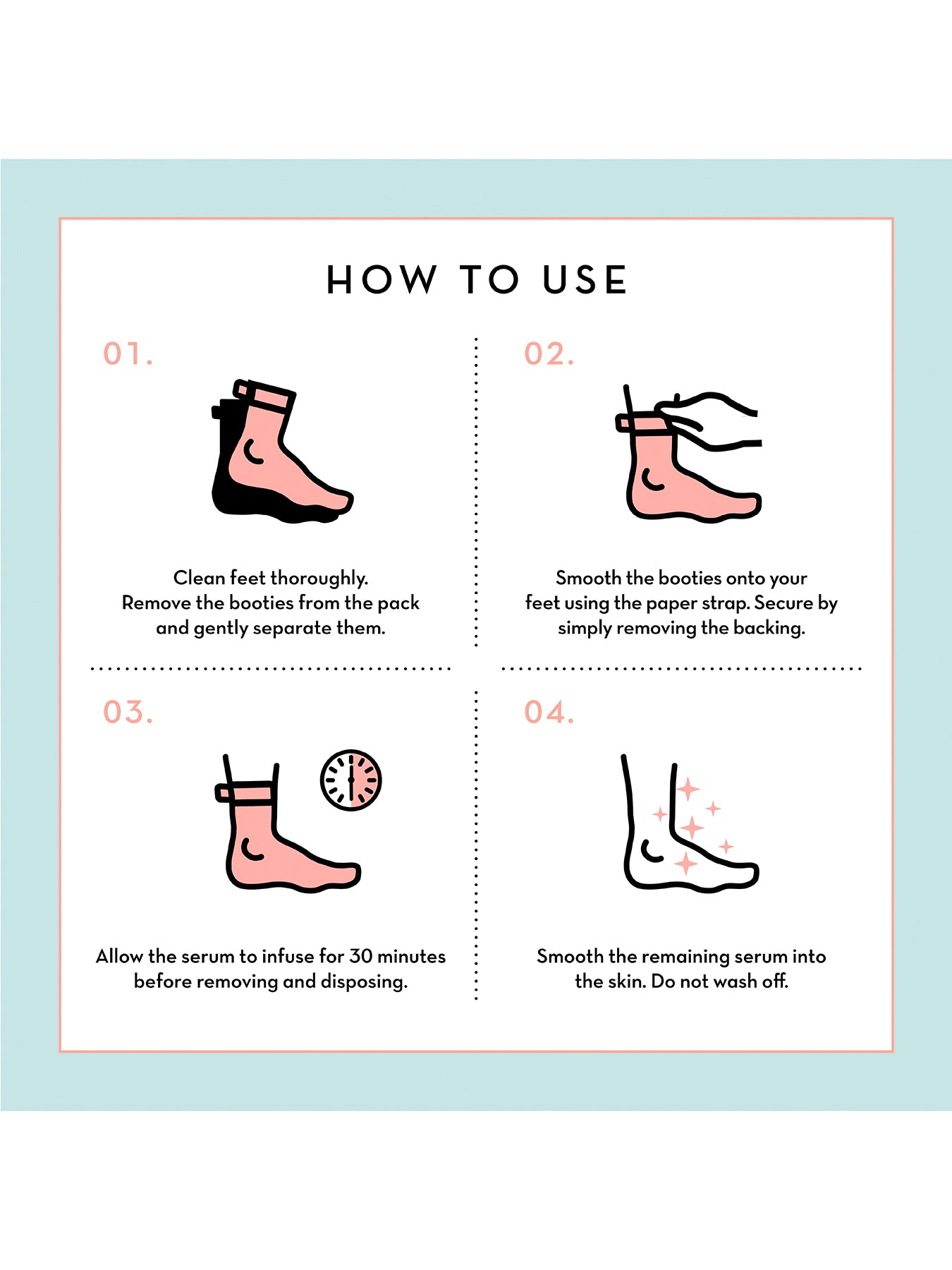 HOW TO USE

01.

Clean feet thoroughly. Remove the booties from the pack and gently separate them.

02.

Smooth the booties onto your feet using the paper strap. Secure by simply removing the backing.

03.

Allow the serum to infuse for 30 minutes before removing and disposing.

04.

Smooth the remaining serum into the skin. Do not wash off.