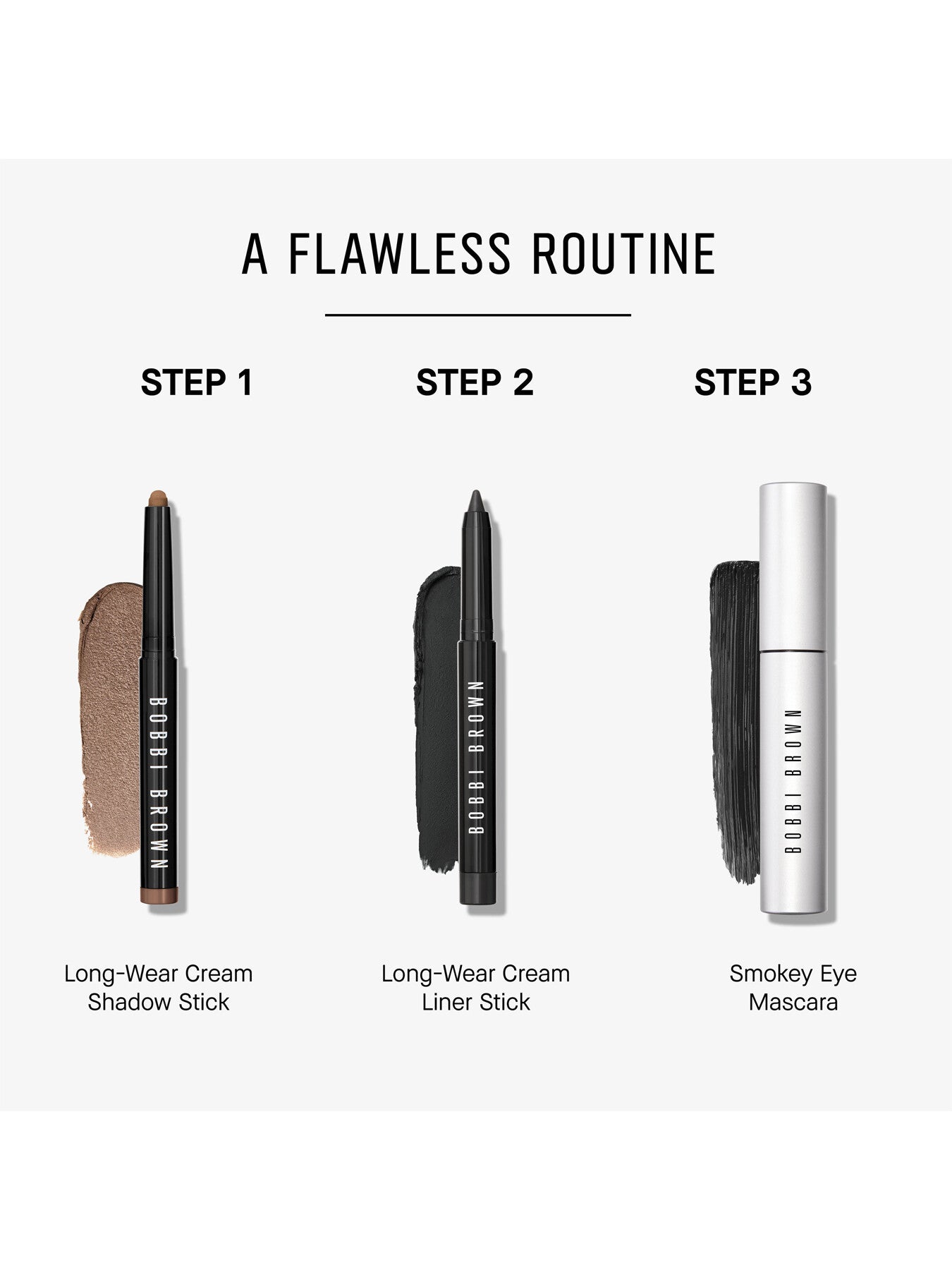 A FLAWLESS ROUTINE

STEP 1

BOBBI BROWN

Long-Wear Cream Shadow Stick

STEP 2

BOBBI BROWN

Long-Wear Cream Liner Stick

STEP 3

BOBBI BROWN

Smokey Eye Mascara