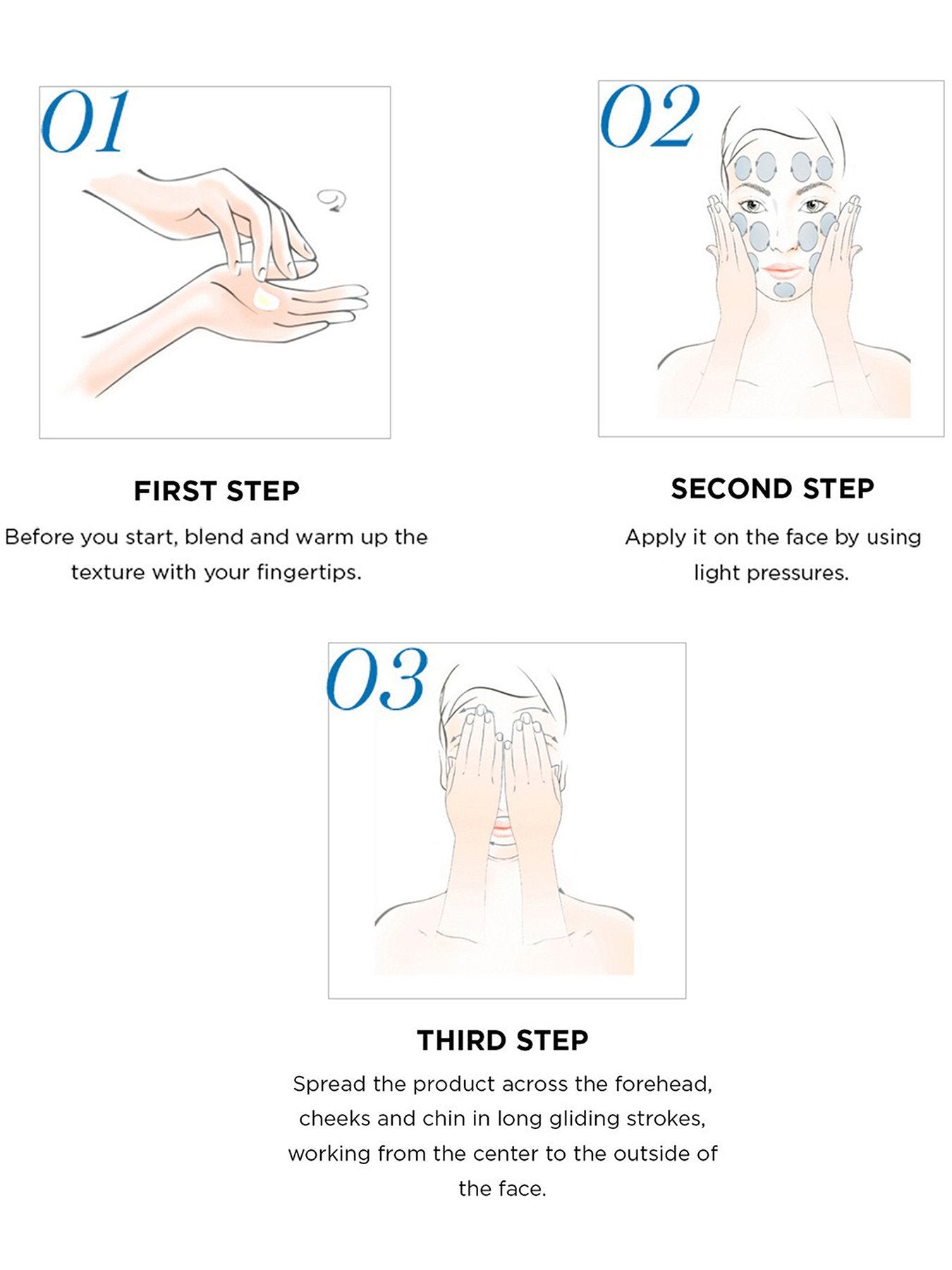 01

FIRST STEP

Before you start, blend and warm up the texture with your fingertips.

02

SECOND STEP

Apply it on the face by using light pressures.

03

THIRD STEP

Spread the product across the forehead, cheeks and chin in long gliding strokes, working from the center to the outside of the face.