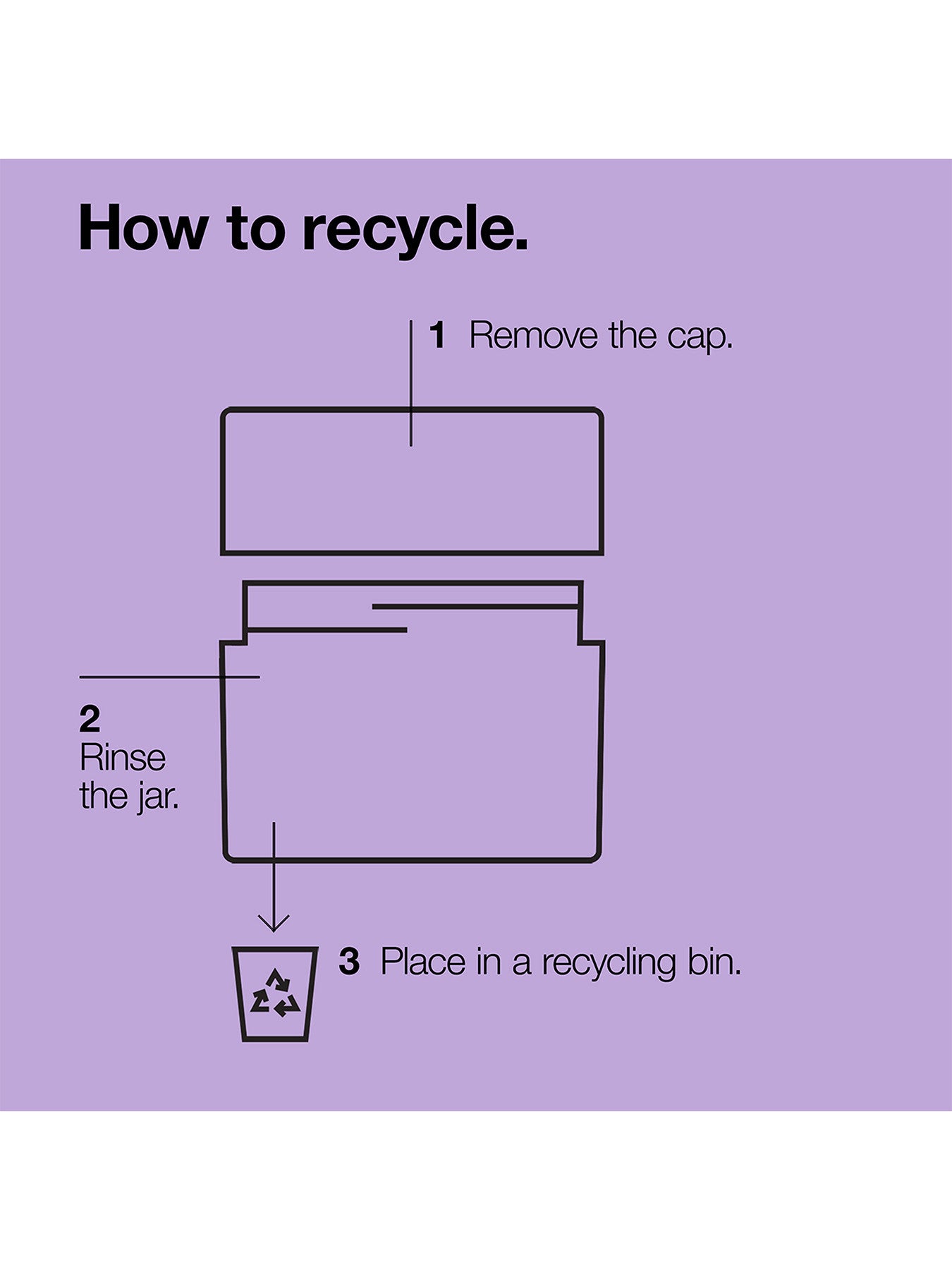 How to recycle.

1 Remove the cap.

2
Rinse the jar.

3 Place in a recycling bin.