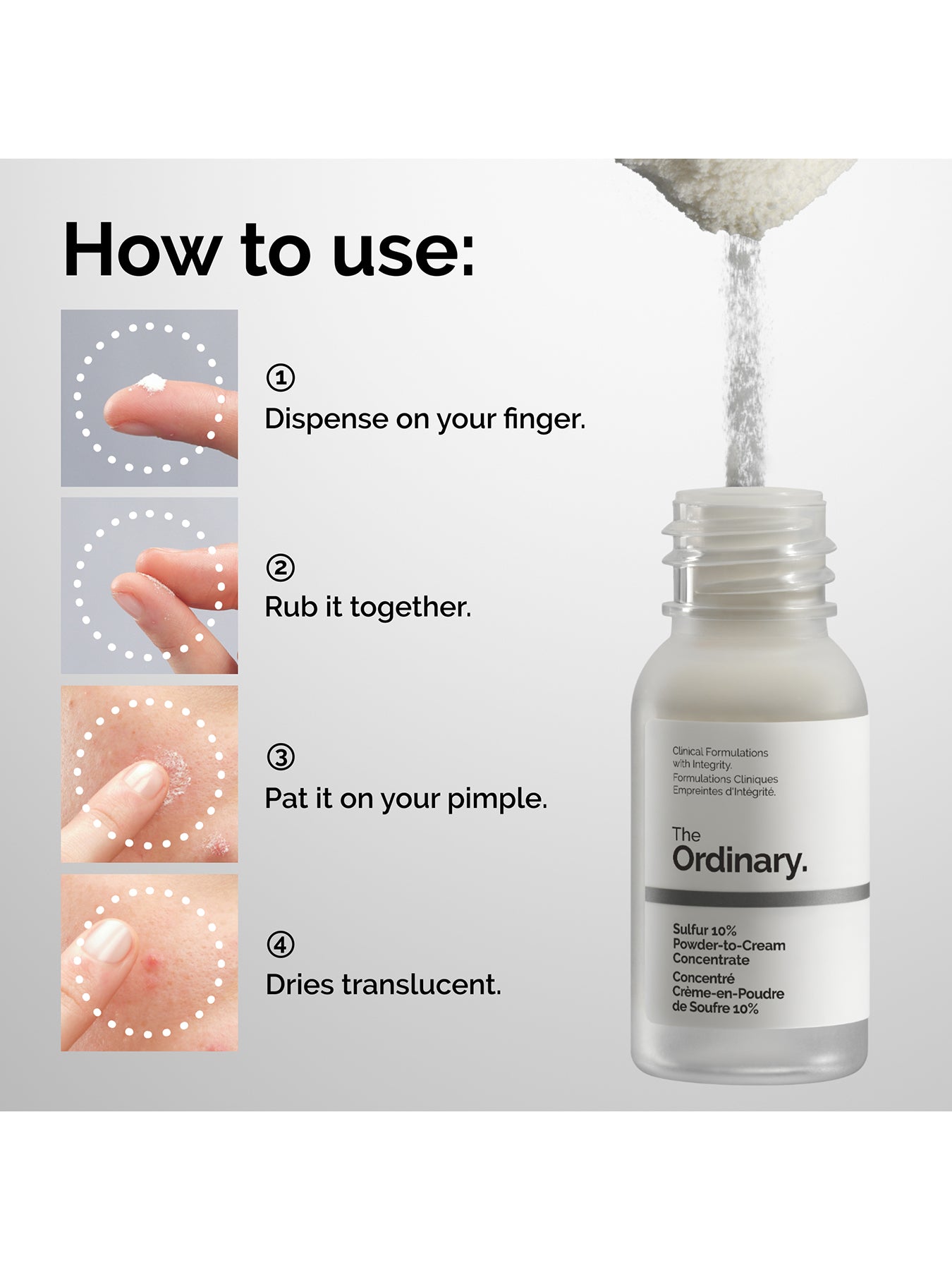 How to use:

①
Dispense on your finger.

②
Rub it together.

③
Pat it on your pimple.

④
Dries translucent.

Clinical Formulations with Integrity.
Formulations Cliniques Empreintes d'Intégrité.

The Ordinary.

Sulfur 10%
Powder-to-Cream
Concentrate
Concentré
Crème-en-Poudre
de Soufre 10%