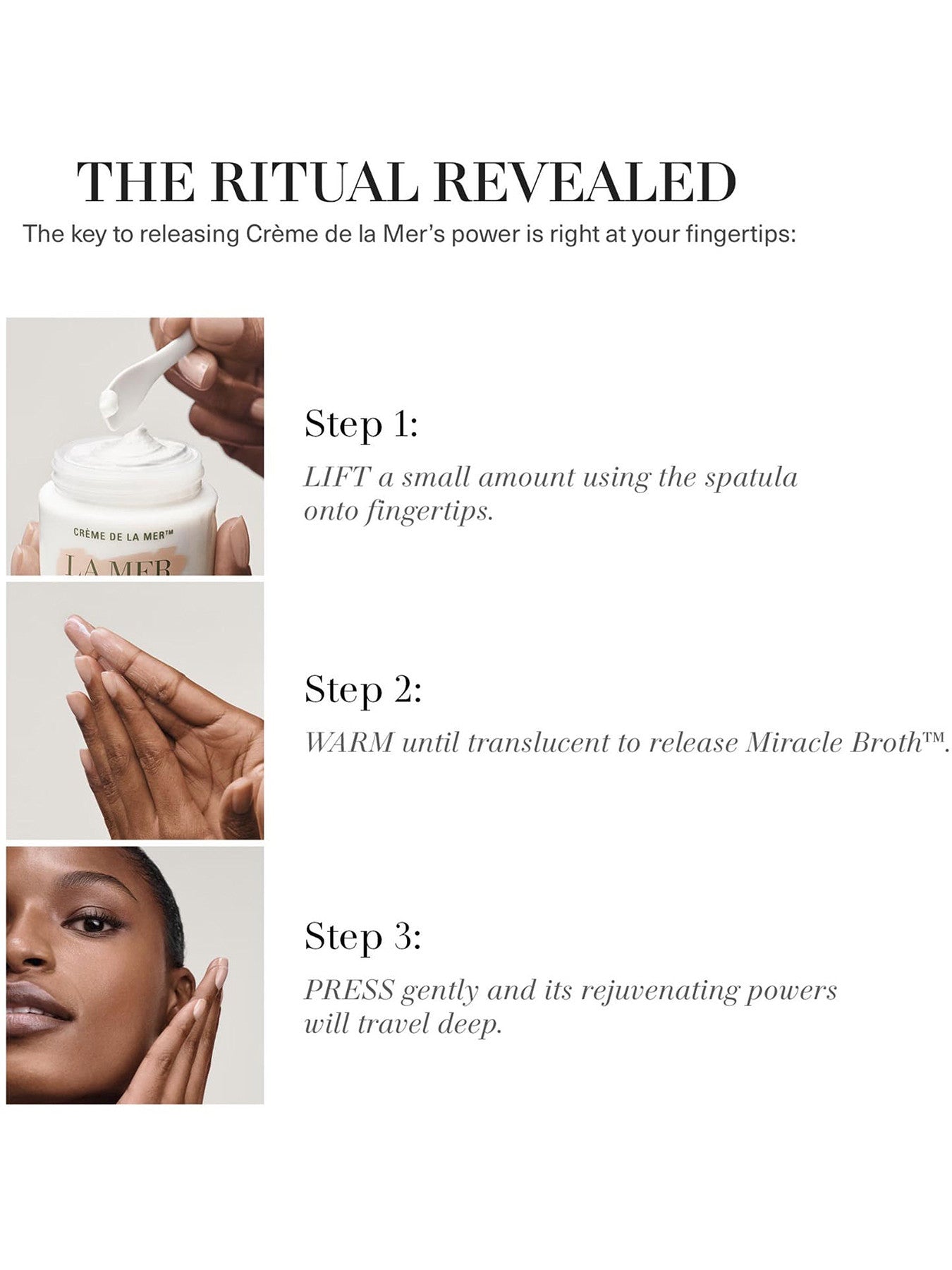 THE RITUAL REVEALED

The key to releasing Crème de la Mer's power is right at your fingertips:

CRÈME DE LA MER™

LA MER

Step 1:

LIFT a small amount using the spatula onto fingertips.

Step 2:

WARM until translucent to release Miracle Broth™.

Step 3:

PRESS gently and its rejuvenating powers will travel deep.