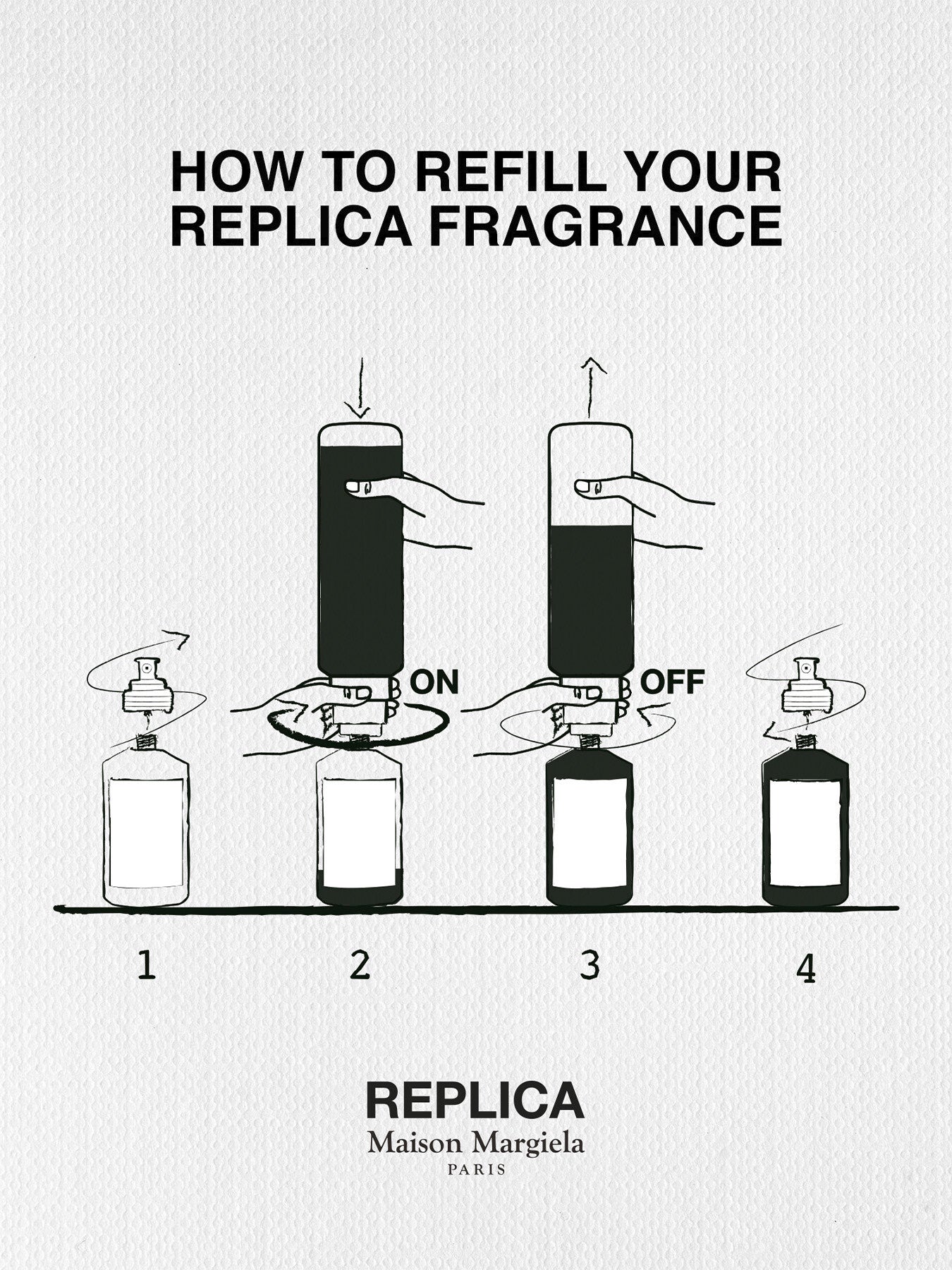 HOW TO REFILL YOUR REPLICA FRAGRANCE

ON

OFF

1

2

3

4

REPLICA
Maison Margiela
PARIS